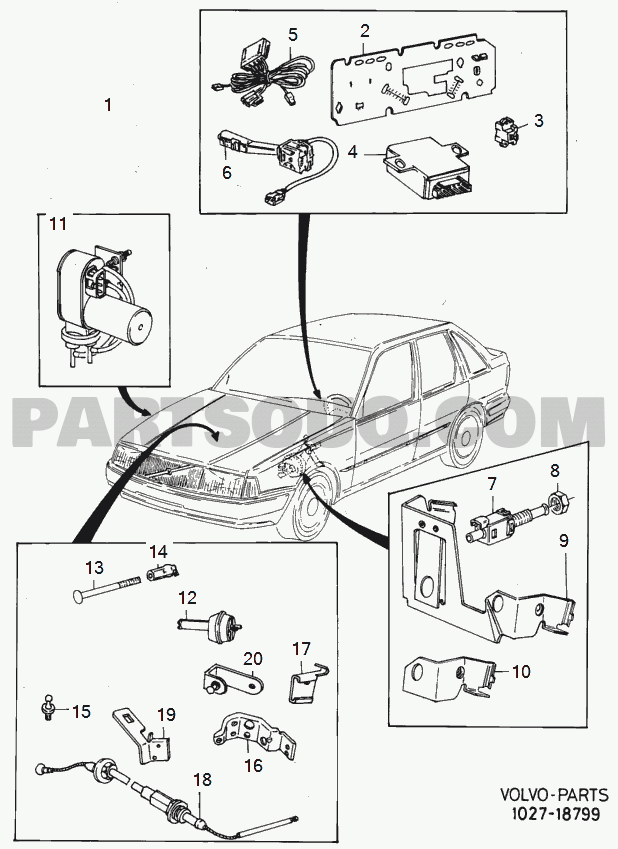 1
5
2
3
4
6
11
PARTSOUQ.COM
7
8
9
10
13
14
12
20
17
15
19
16
18
VOLVO-PARTS
1027-18799