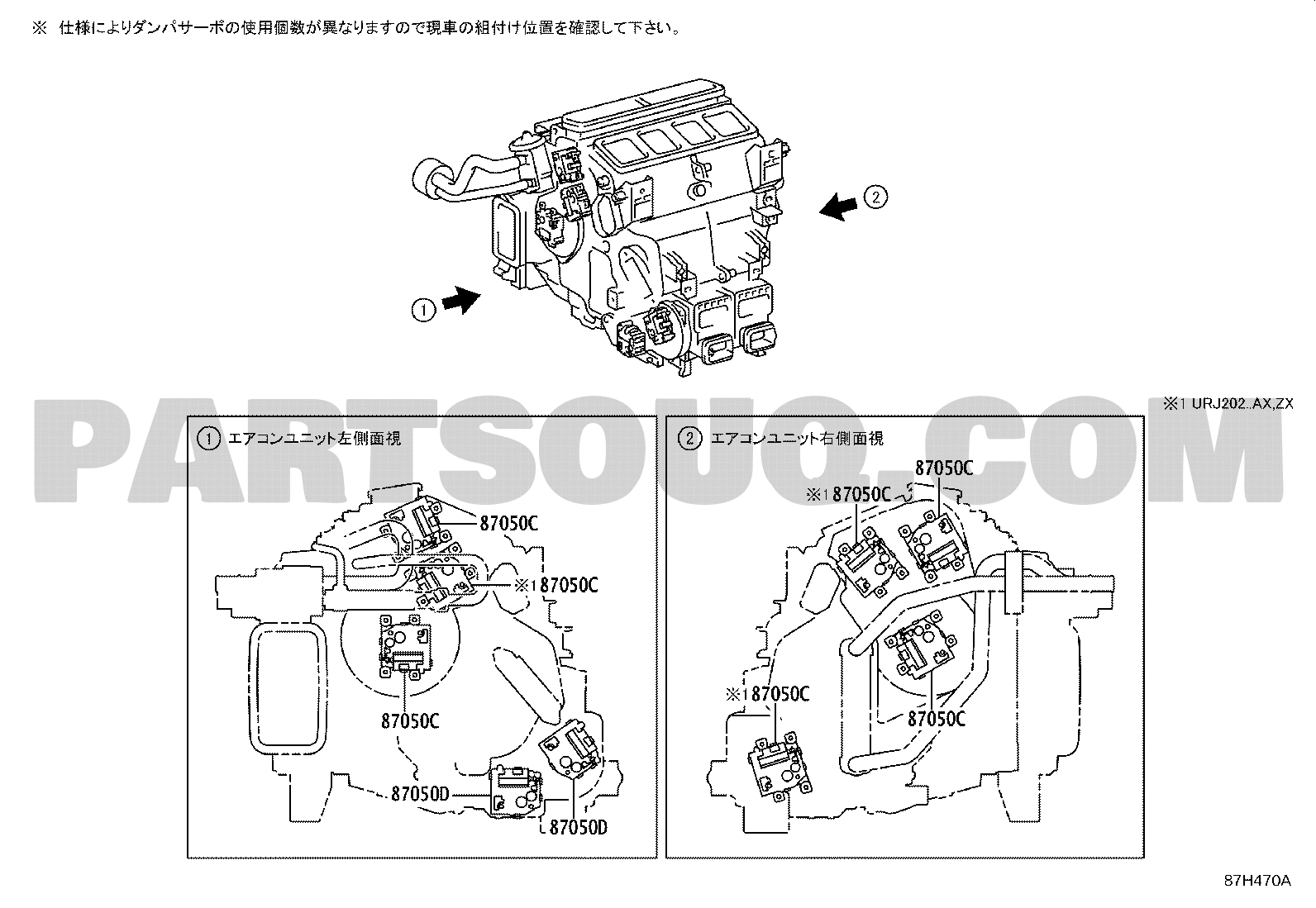 ※ 仕様によりダンパサーボの使用個数が異なりますので現車の組付け位置を確認して下さい。

②

①

PARTSOUQ.COM

※1 URJ202..AX,ZX

① エアコンユニット左側面視

87050C

※1 87050C

87050C

87050D

87050D

② エアコンユニット右側面視

87050C

※1 87050C

※1 87050C

87050C

87H470A