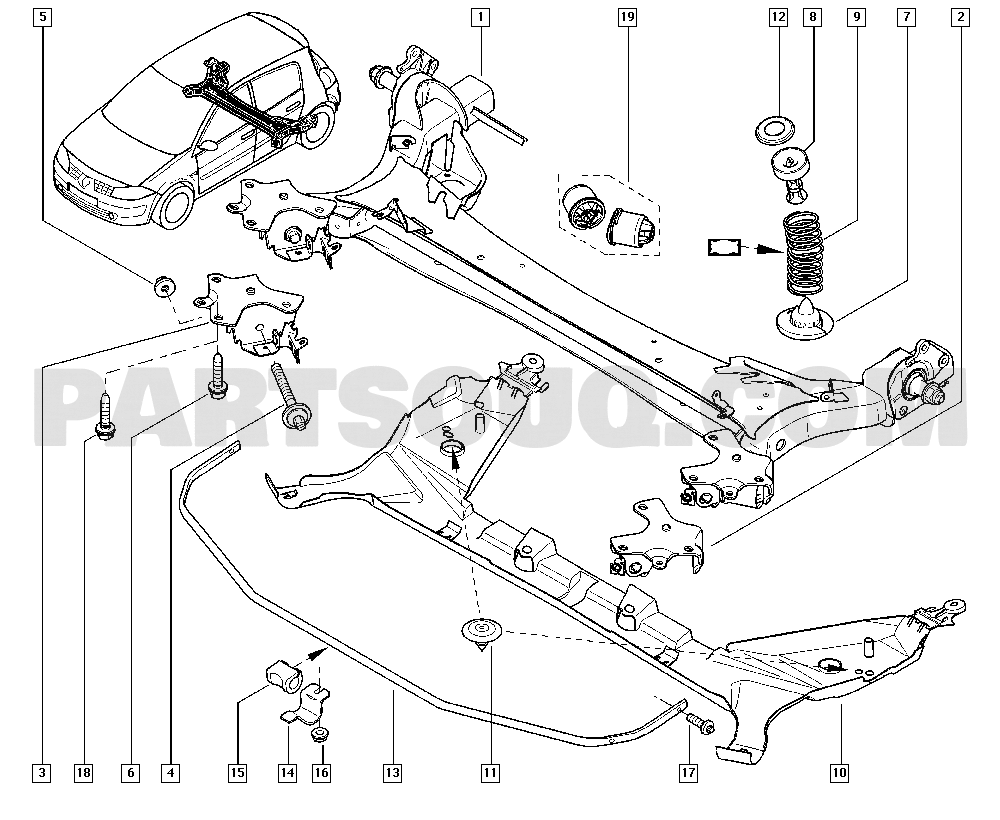 5
1
19
12
8
9
7
2
PARTSOUQ.COM
3
18
6
4
15
14
16
13
11
17
10