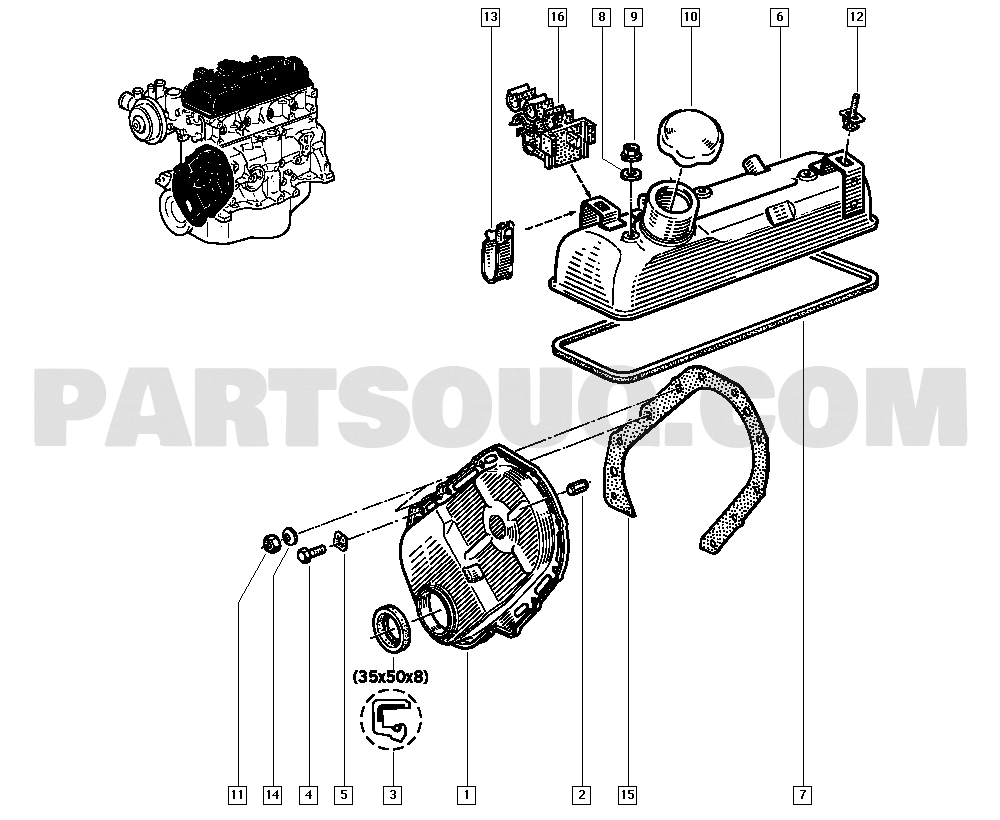 13
16
8
9
10
6
12

PARTSOUQ.COM

(35x50x8)

11
14
4
5
3
1
2
15
7