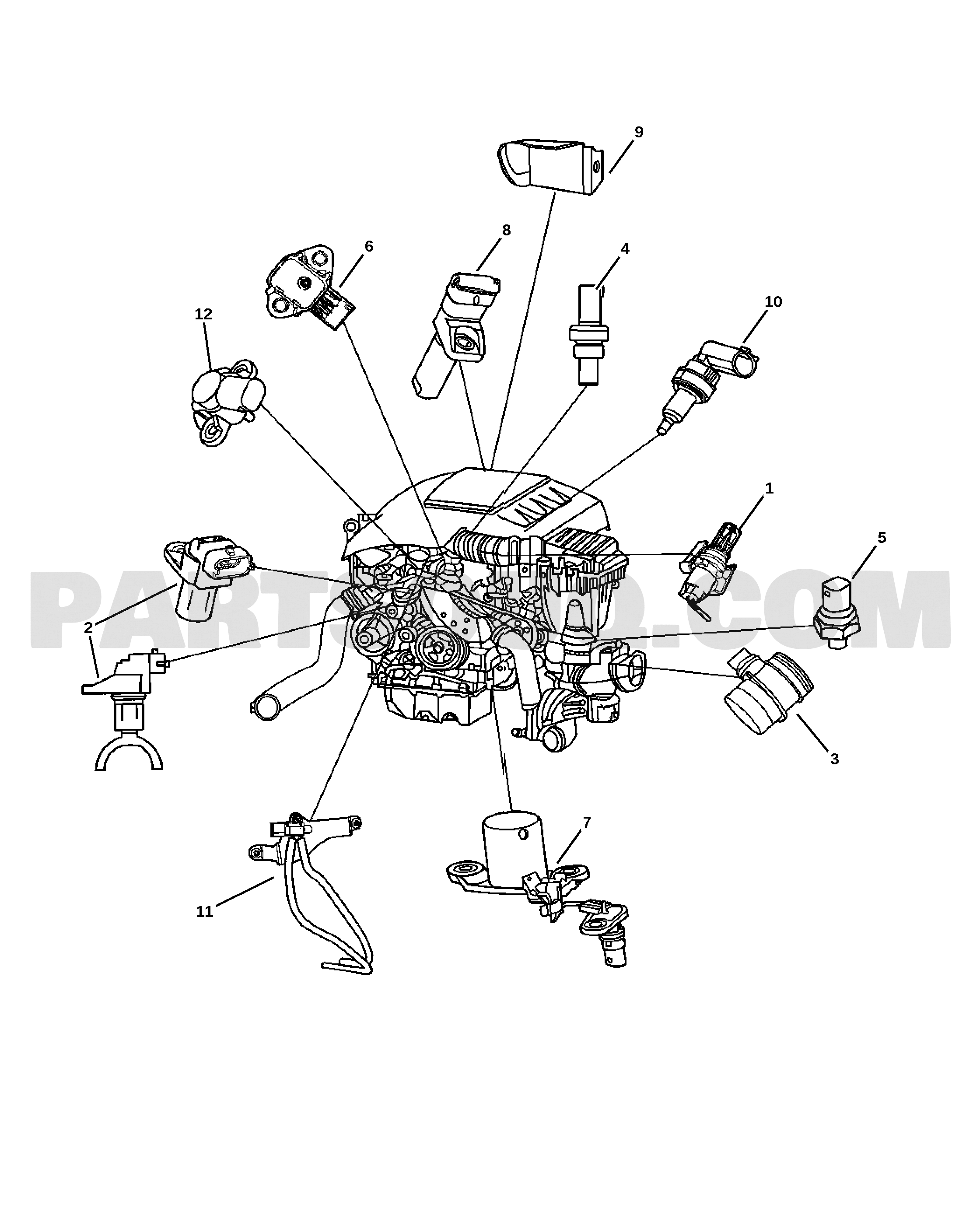 9

8

6

4

10

12

1

5

PARTSOUQ.COM

2

3

7

11