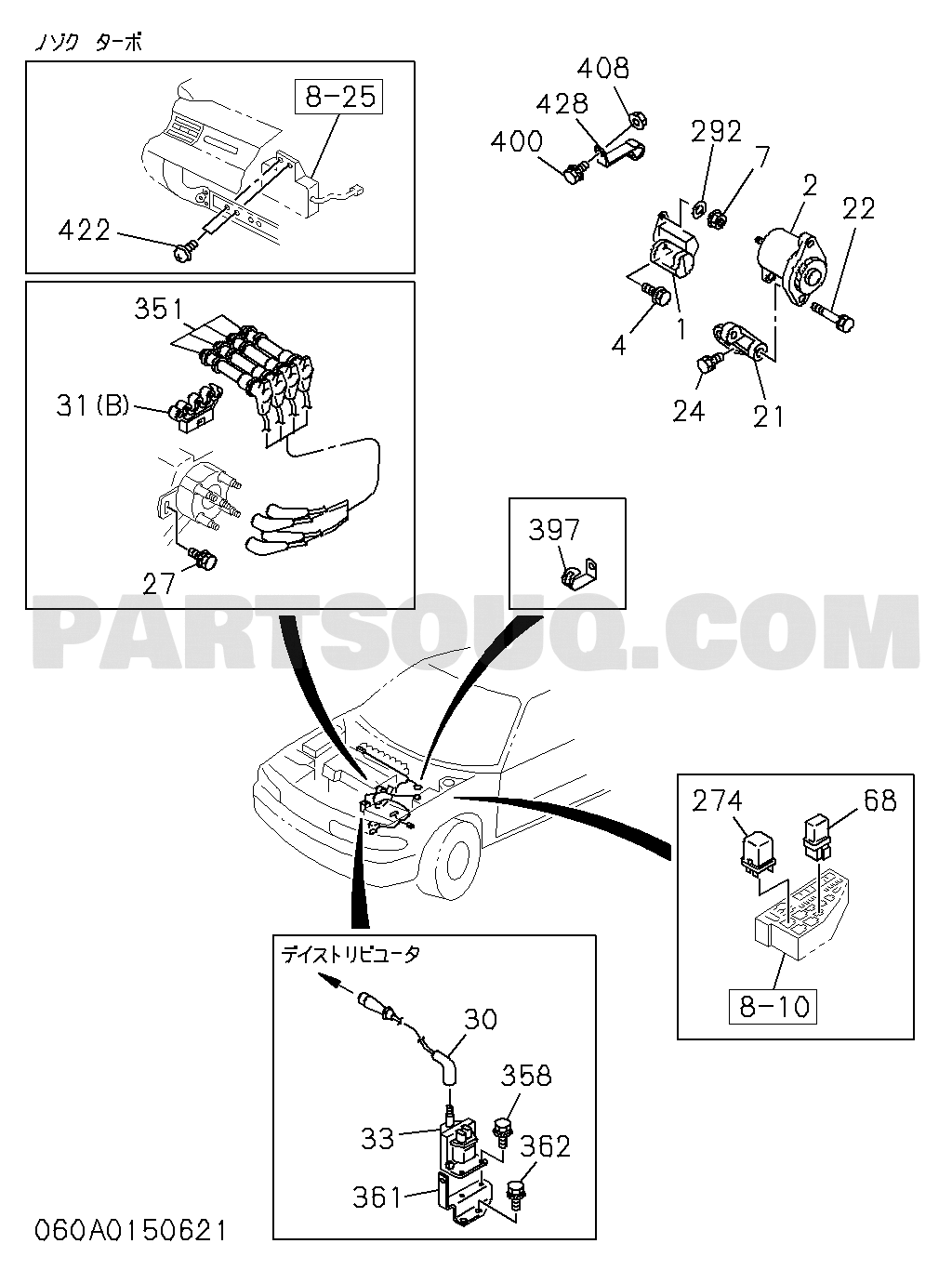 ノゾク ターボ

8-25

422

351

31(B)

27

408

428

400

292

7

2

22

4

1

24

21

397

PARTSOUQ.COM

274

68

8-10

デイストリビユータ

30

358

33

362

361

060A0150621